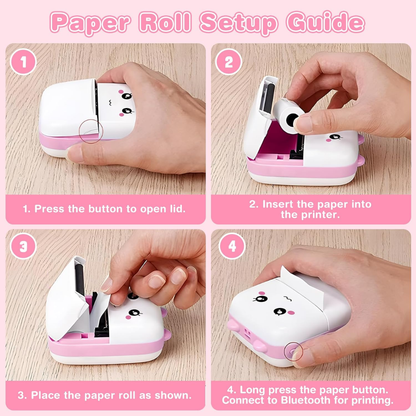 Paper Roll Setup Guide

1

1. Press the button to open lid.

2

2. Insert the paper into the printer.

3

3. Place the paper roll as shown.

4

4. Long press the paper button. Connect to Bluetooth for printing.