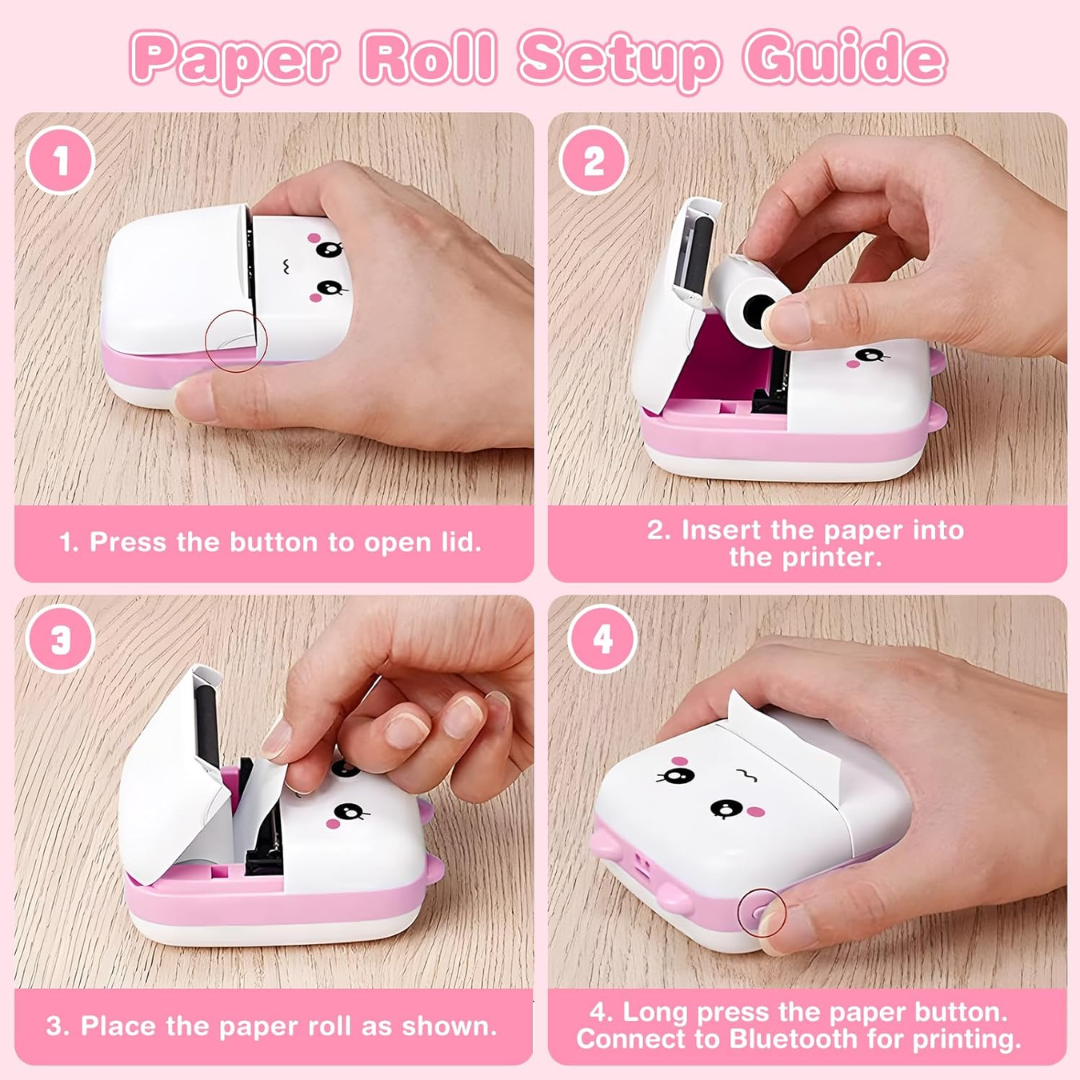 Paper Roll Setup Guide

1

1. Press the button to open lid.

2

2. Insert the paper into the printer.

3

3. Place the paper roll as shown.

4

4. Long press the paper button. Connect to Bluetooth for printing.